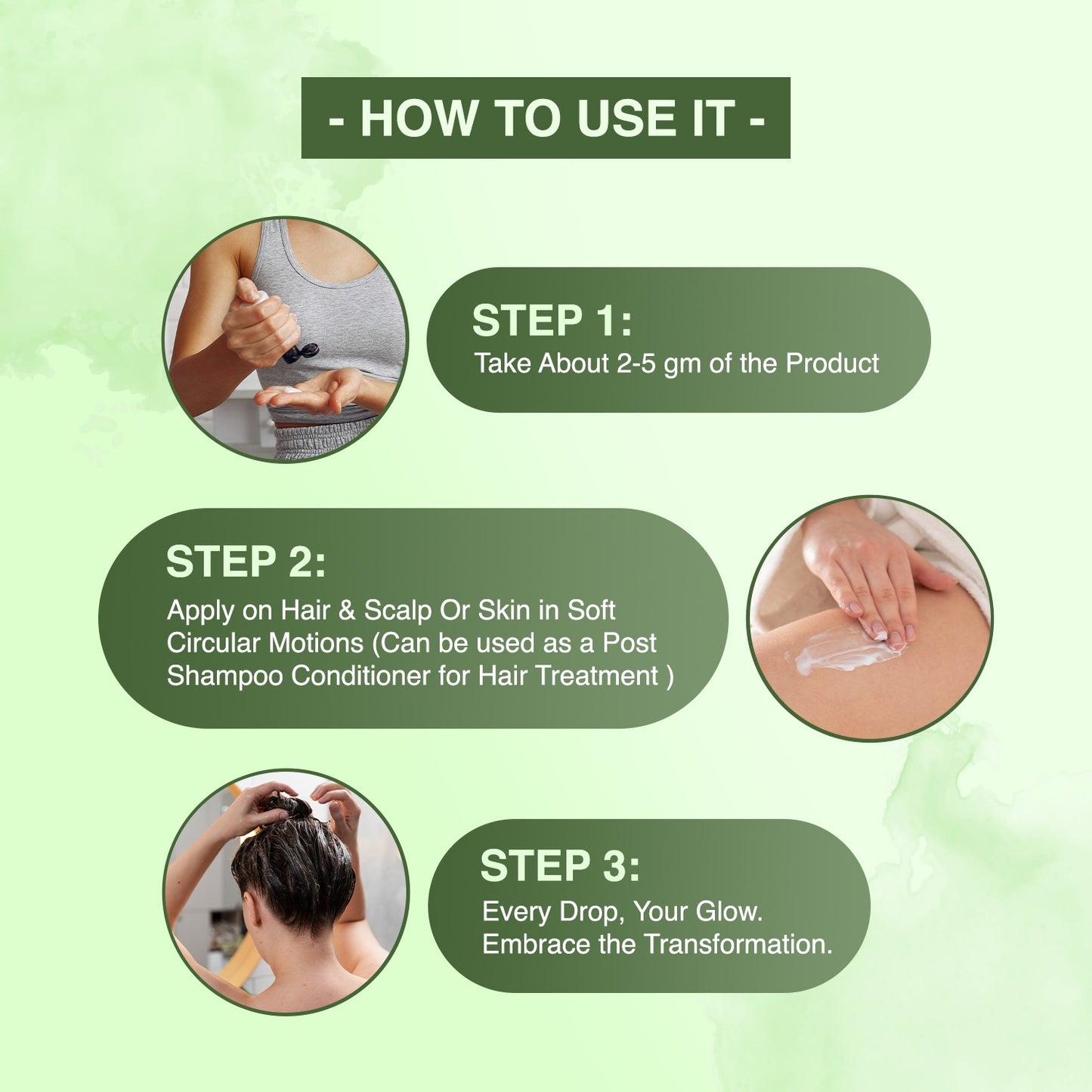 - HOW TO USE IT -

STEP 1:
Take About 2-5 gm of the Product

STEP 2:
Apply on Hair & Scalp Or Skin in Soft Circular Motions (Can be used as a Post Shampoo Conditioner for Hair Treatment )

STEP 3:
Every Drop, Your Glow.
Embrace the Transformation.