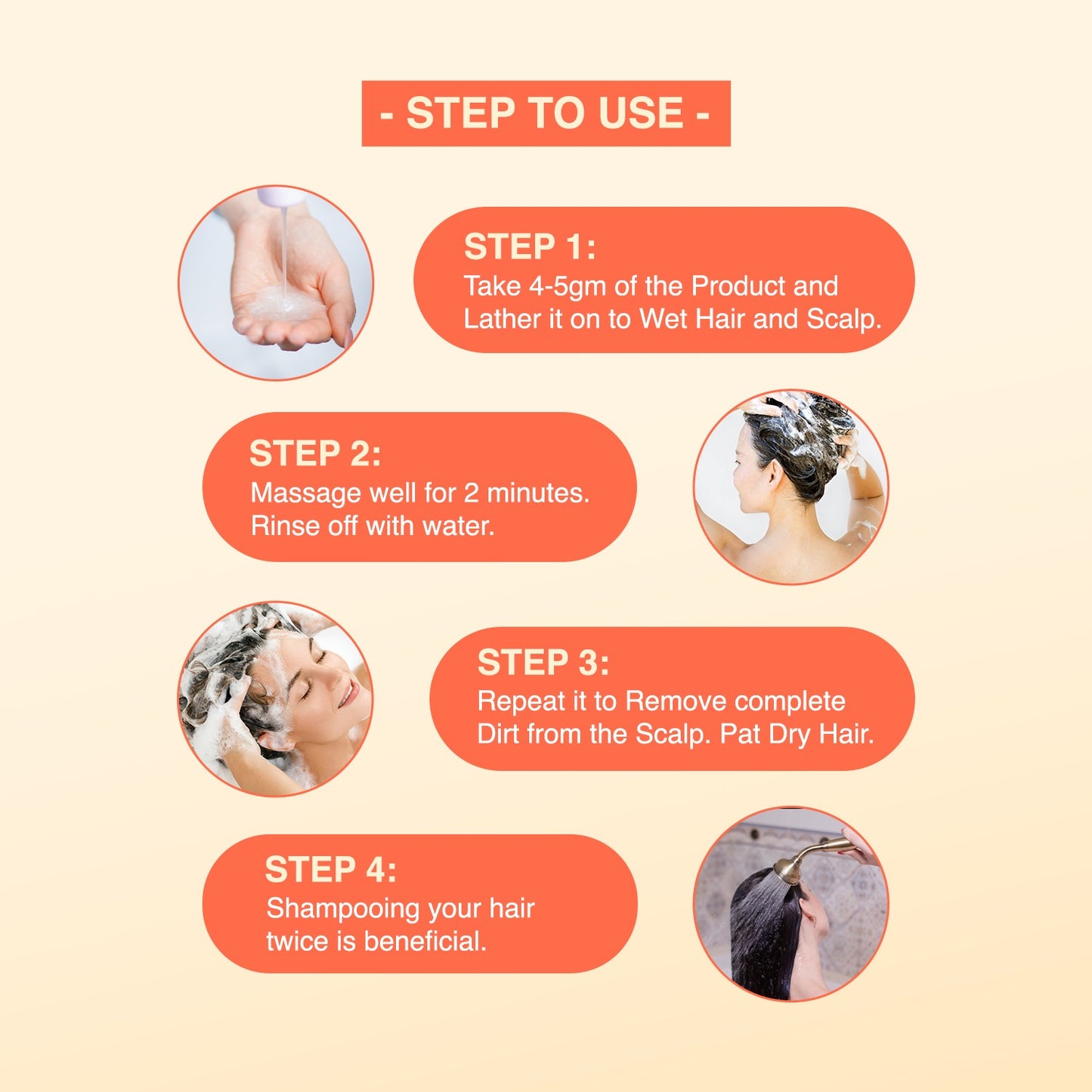 - STEP TO USE -

STEP 1:
Take 4-5gm of the Product and Lather it on to Wet Hair and Scalp.

STEP 2:
Massage well for 2 minutes. Rinse off with water.

STEP 3:
Repeat it to Remove complete Dirt from the Scalp. Pat Dry Hair.

STEP 4:
Shampooing your hair twice is beneficial.