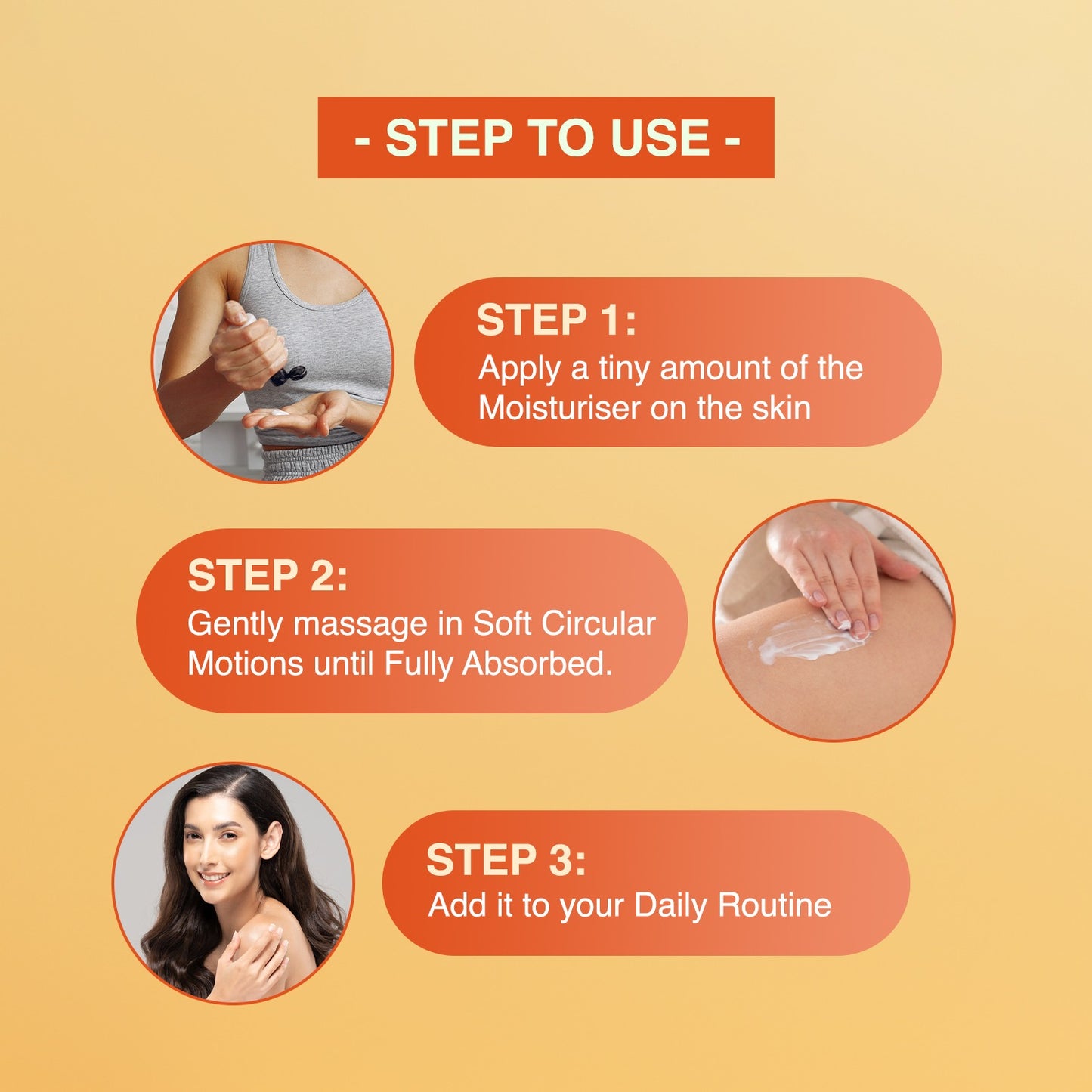 - STEP TO USE -

STEP 1:
Apply a tiny amount of the Moisturiser on the skin

STEP 2:
Gently massage in Soft Circular Motions until Fully Absorbed.

STEP 3:
Add it to your Daily Routine