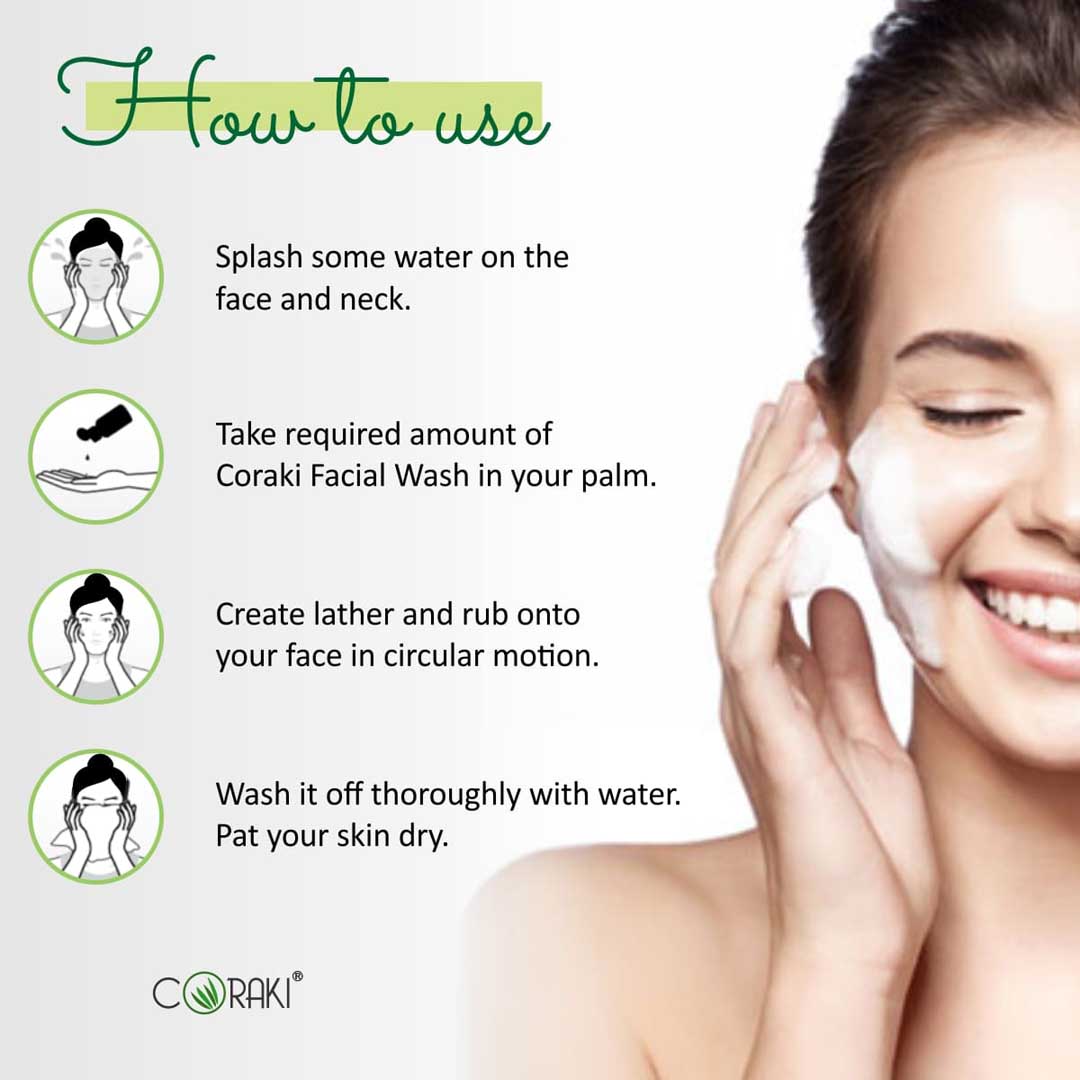 How to use

Splash some water on the face and neck.

Take required amount of Coraki Facial Wash in your palm.

Create lather and rub onto your face in circular motion.

Wash it off thoroughly with water. Pat your skin dry.

CORAKI®