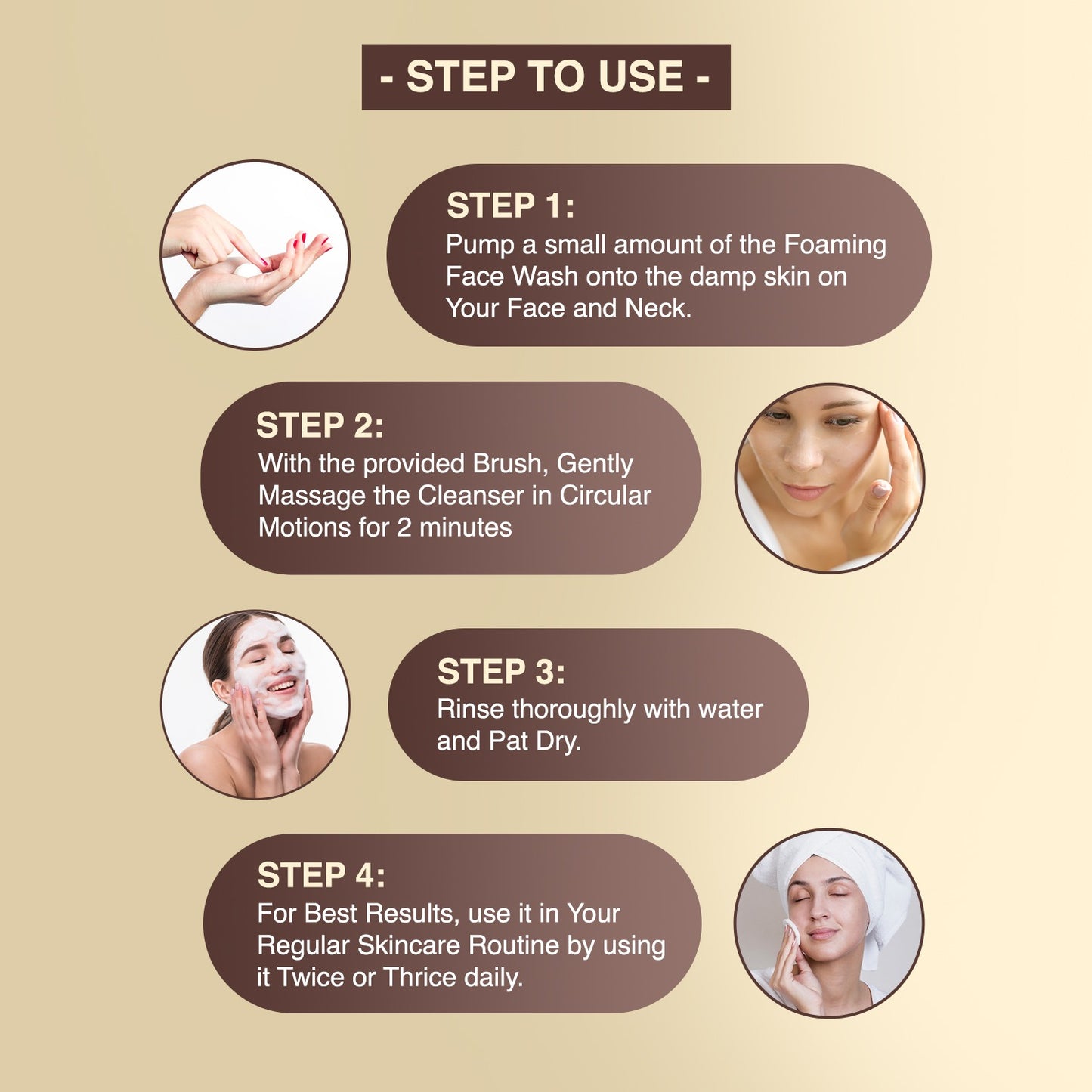 - STEP TO USE -

STEP 1:
Pump a small amount of the Foaming Face Wash onto the damp skin on Your Face and Neck.

STEP 2:
With the provided Brush, Gently Massage the Cleanser in Circular Motions for 2 minutes

STEP 3:
Rinse thoroughly with water and Pat Dry.

STEP 4:
For Best Results, use it in Your Regular Skincare Routine by using it Twice or Thrice daily.