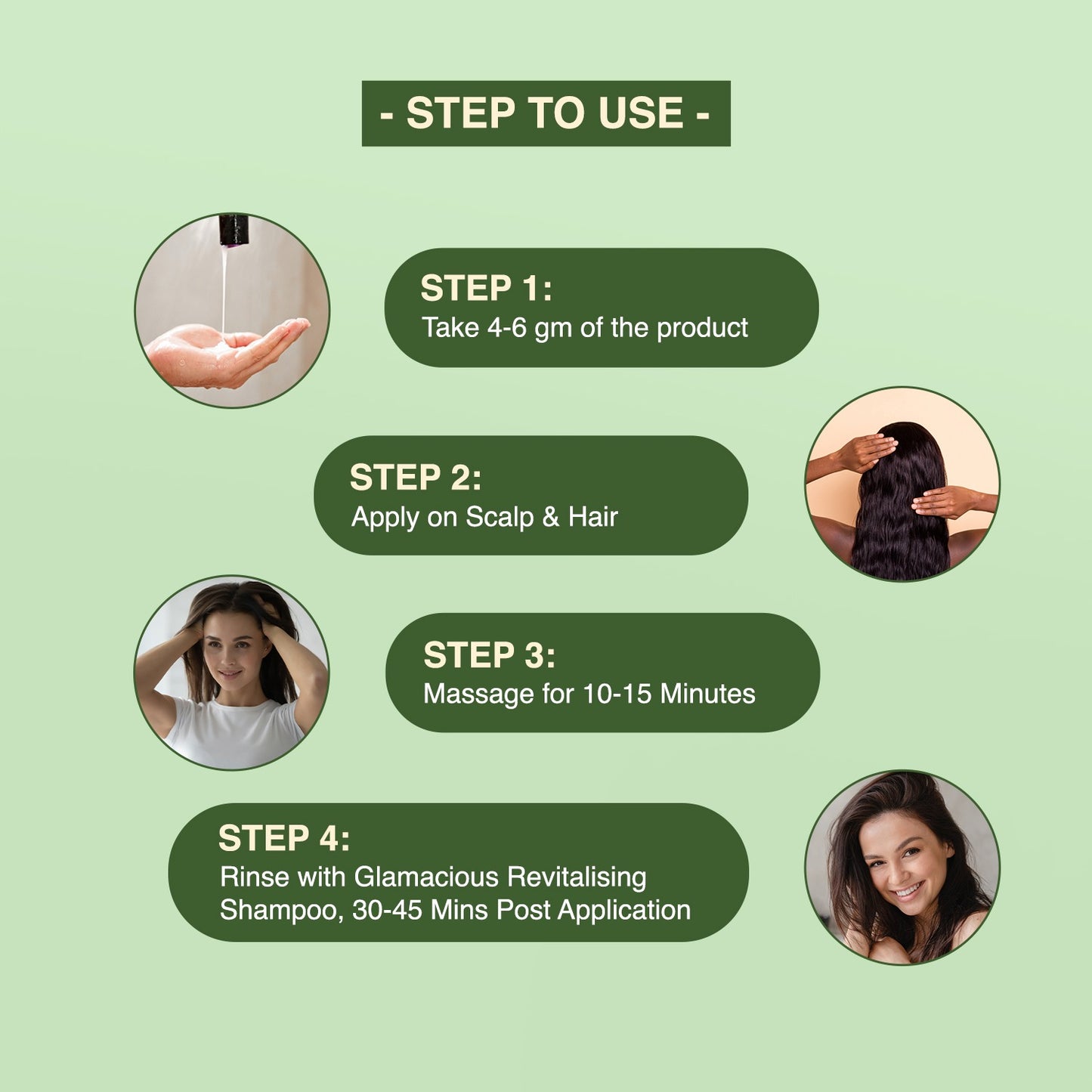 - STEP TO USE -

STEP 1:
Take 4-6 gm of the product

STEP 2:
Apply on Scalp & Hair

STEP 3:
Massage for 10-15 Minutes

STEP 4:
Rinse with Glamacious Revitalising Shampoo, 30-45 Mins Post Application