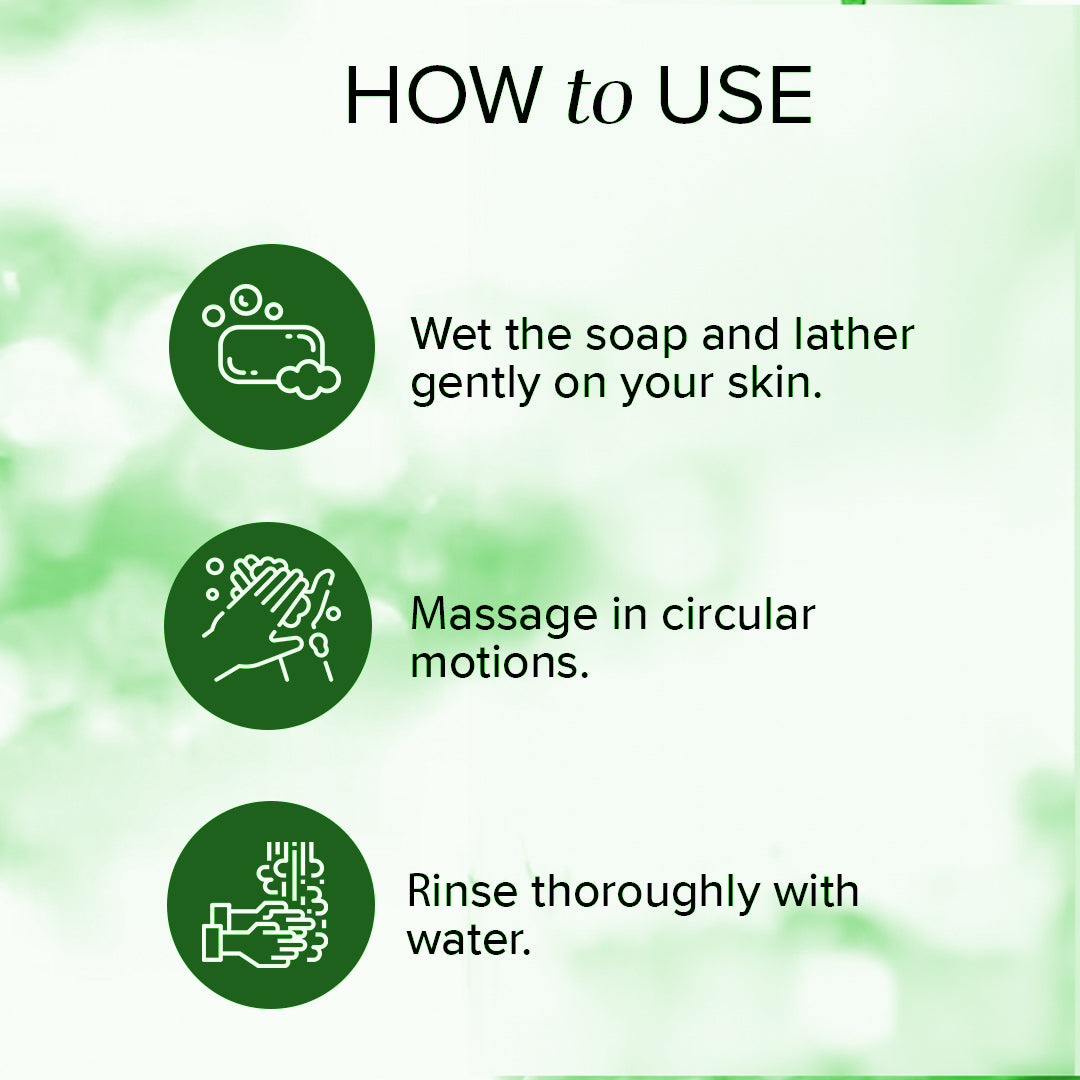 HOW to USE

Wet the soap and lather gently on your skin.

Massage in circular motions.

Rinse thoroughly with water.