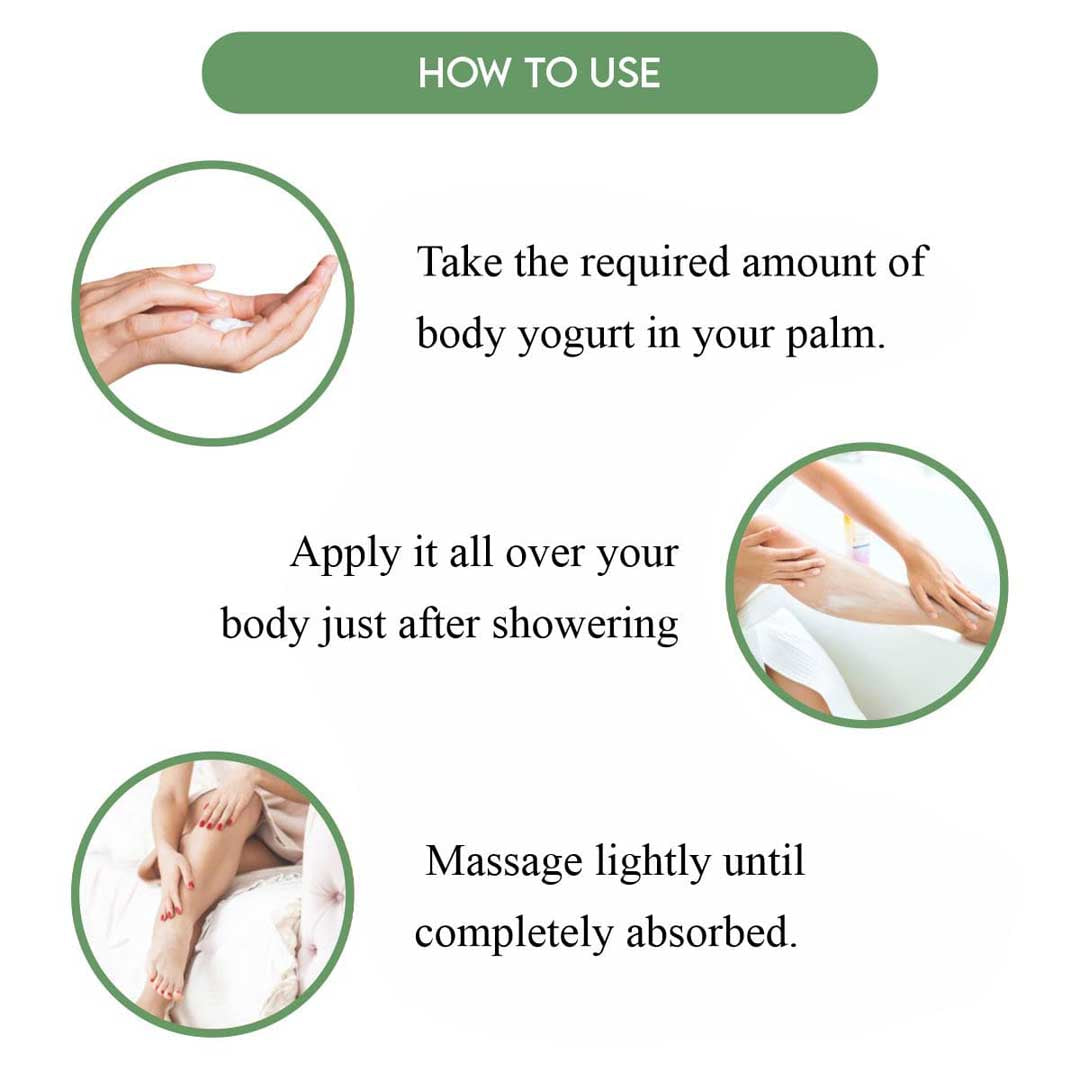 HOW TO USE

Take the required amount of body yogurt in your palm.

Apply it all over your body just after showering

Massage lightly until completely absorbed.