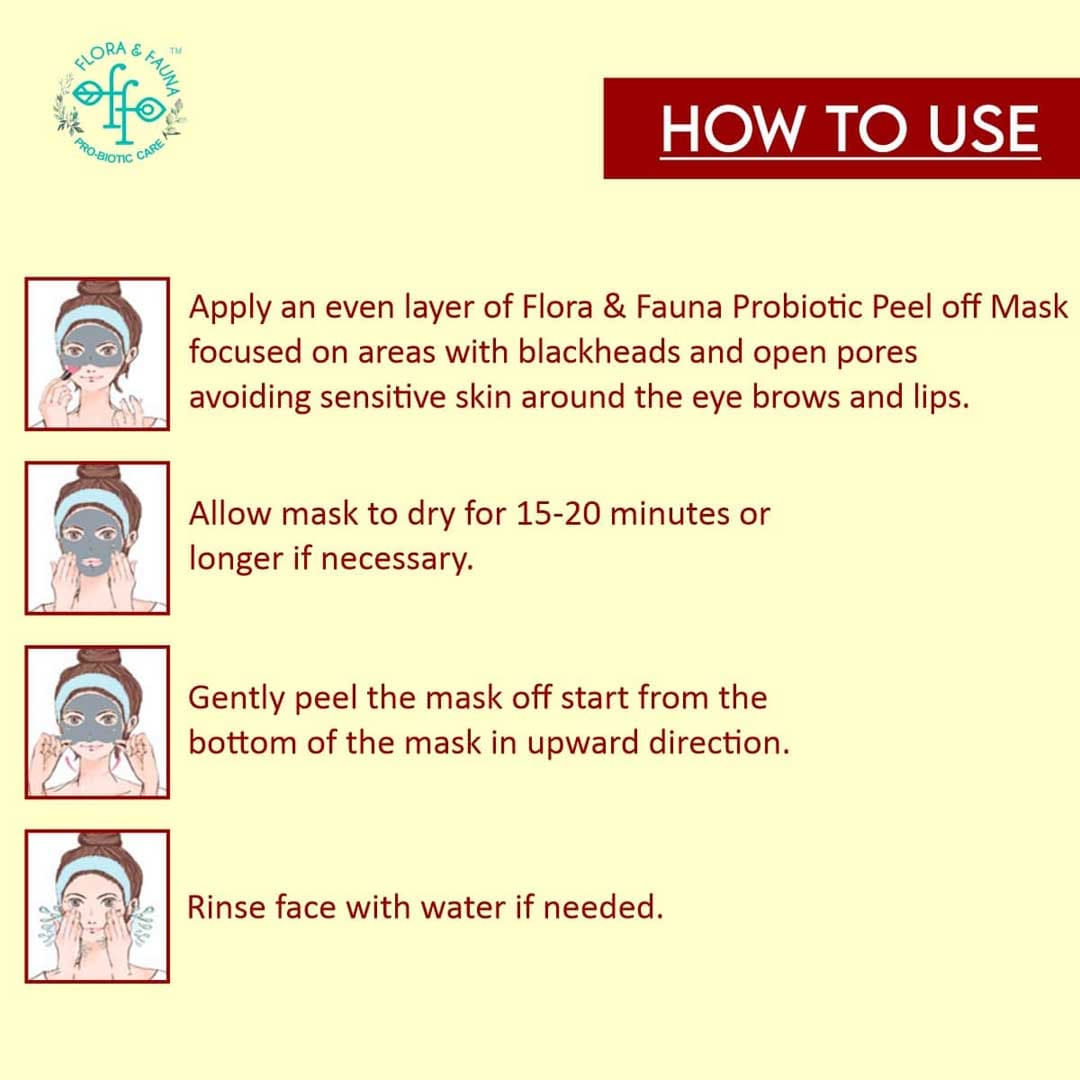 FLORA & FAUNA TM
ff
PRO-BIOTIC CARE

HOW TO USE

Apply an even layer of Flora & Fauna Probiotic Peel off Mask focused on areas with blackheads and open pores avoiding sensitive skin around the eye brows and lips.

Allow mask to dry for 15-20 minutes or longer if necessary.

Gently peel the mask off start from the bottom of the mask in upward direction.

Rinse face with water if needed.