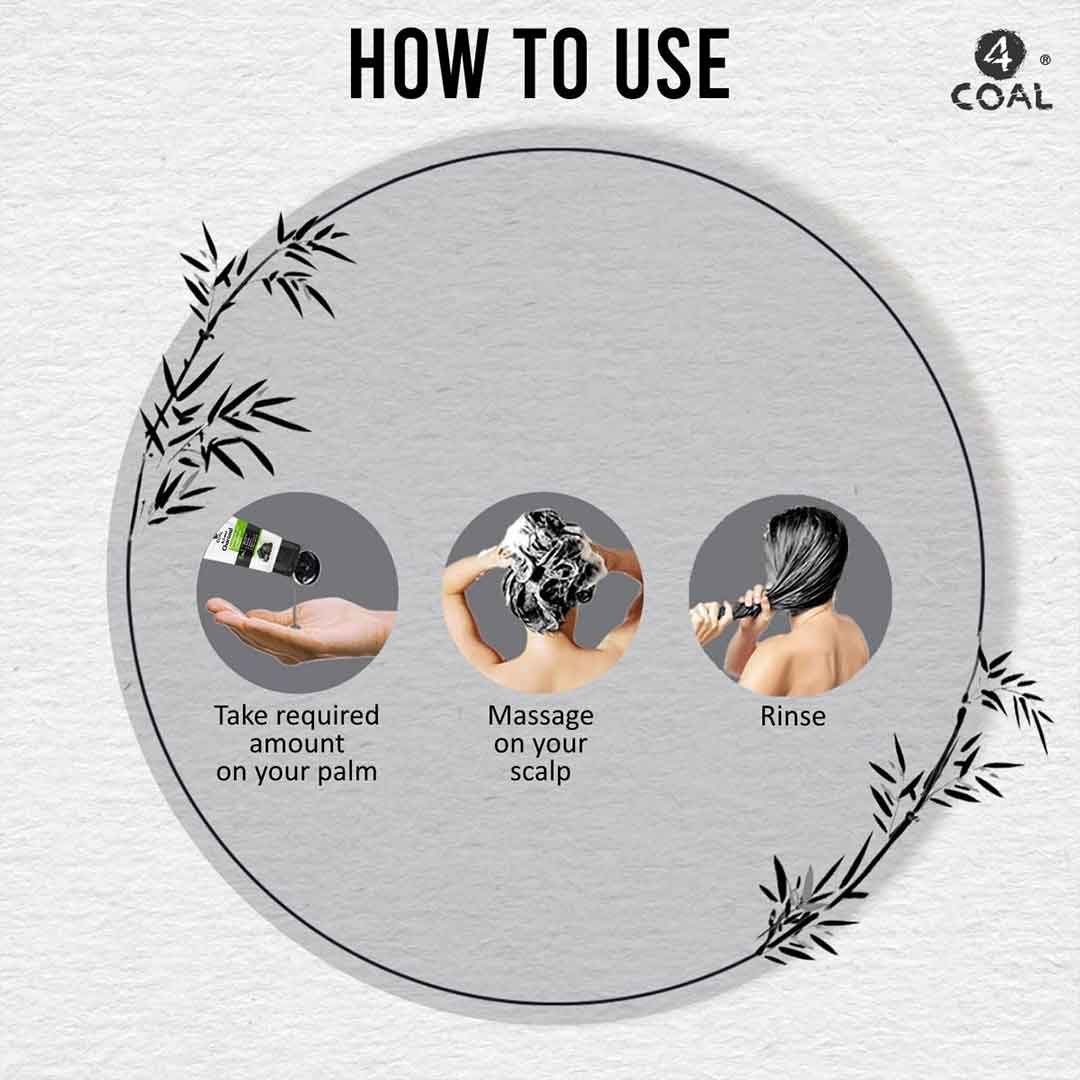 HOW TO USE

4 COAL ®

Take required amount on your palm

Massage on your scalp

Rinse