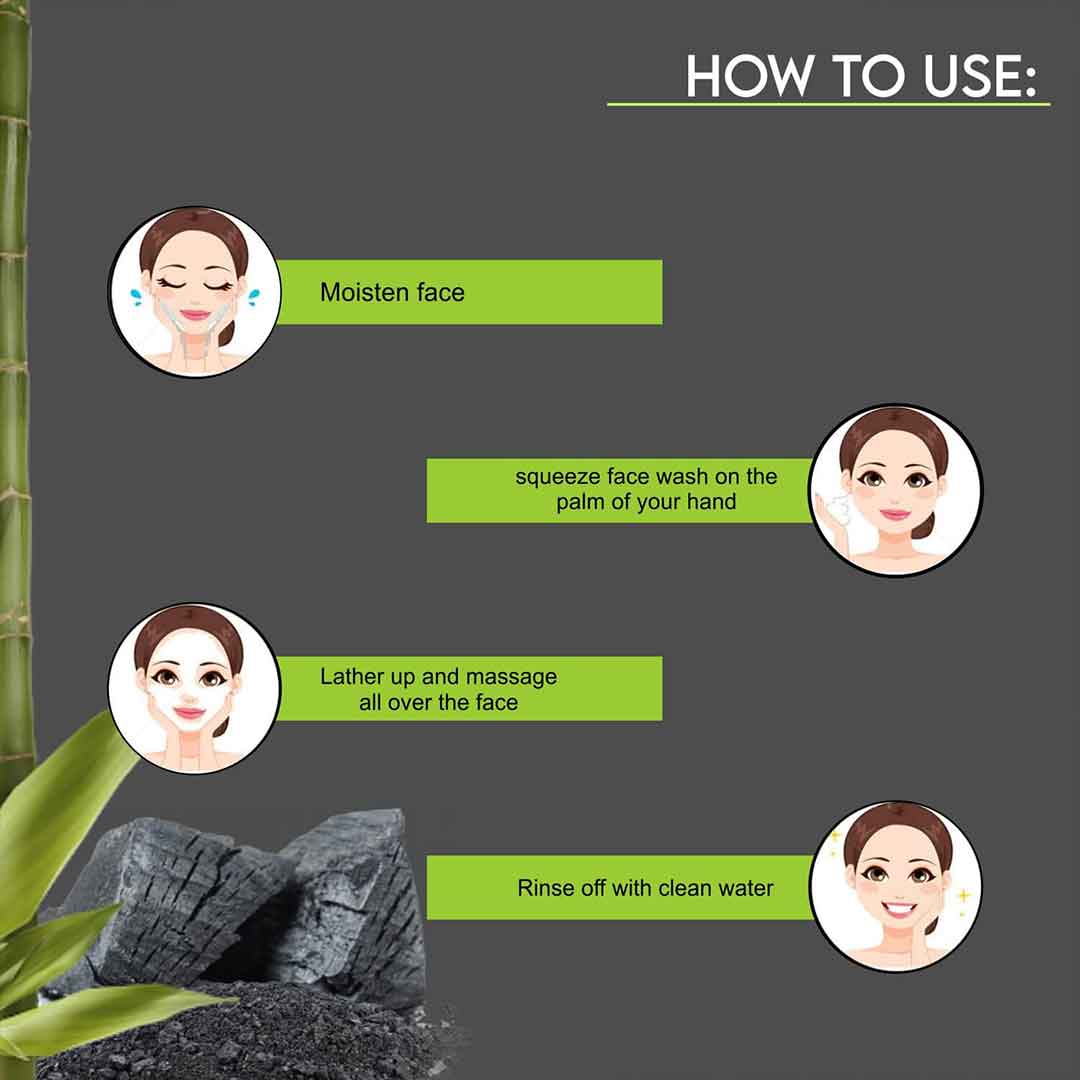 HOW TO USE:

Moisten face

squeeze face wash on the palm of your hand

Lather up and massage all over the face

Rinse off with clean water