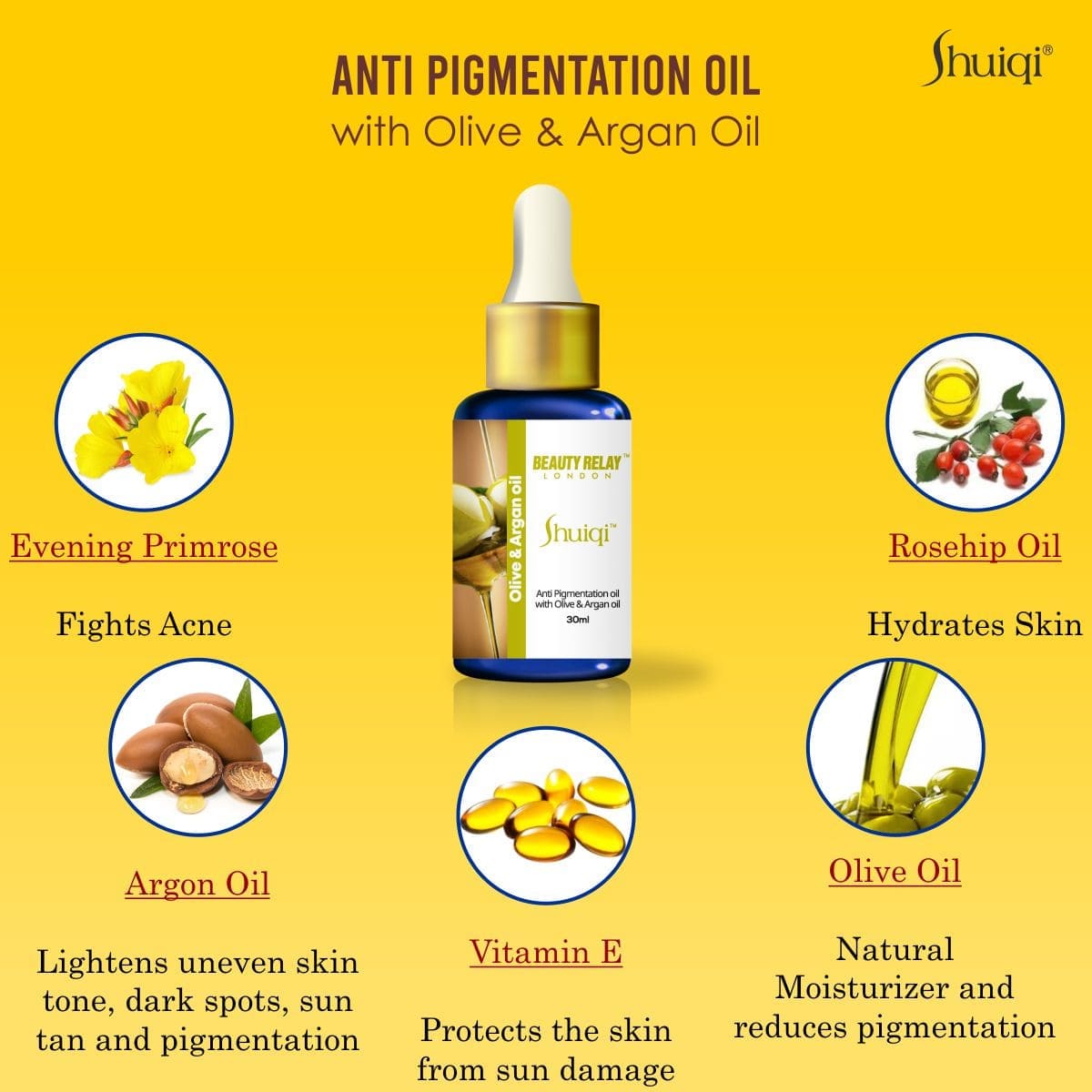 ANTI PIGMENTATION OIL
with Olive & Argan Oil

Shuiqi®

Olive & Argan oil

BEAUTY RELAY™
LONDON

Shuiqi™

Anti Pigmentation oil with Olive & Argan oil

30ml

Evening Primrose

Fights Acne

Rosehip Oil

Hydrates Skin

Argon Oil

Lightens uneven skin tone, dark spots, sun tan and pigmentation

Vitamin E

Protects the skin from sun damage

Olive Oil

Natural Moisturizer and reduces pigmentation