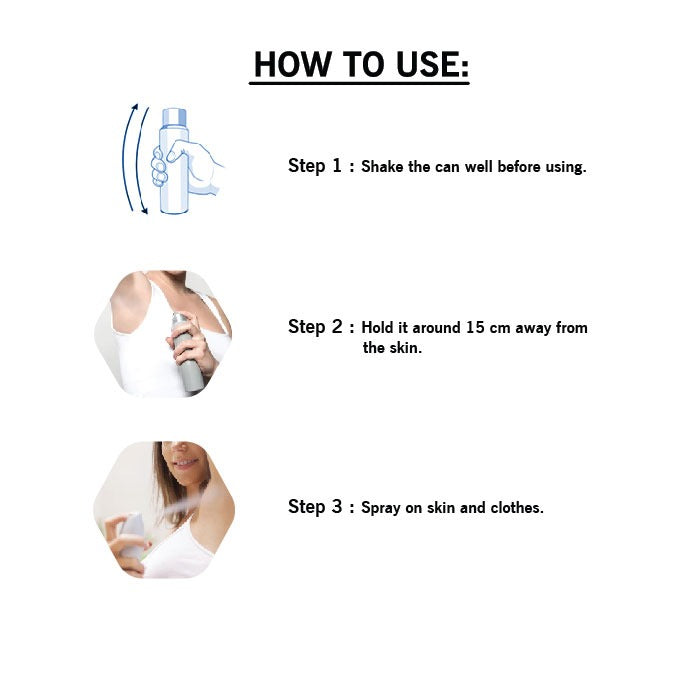 HOW TO USE:

Step 1 : Shake the can well before using.

Step 2 : Hold it around 15 cm away from the skin.

Step 3 : Spray on skin and clothes.