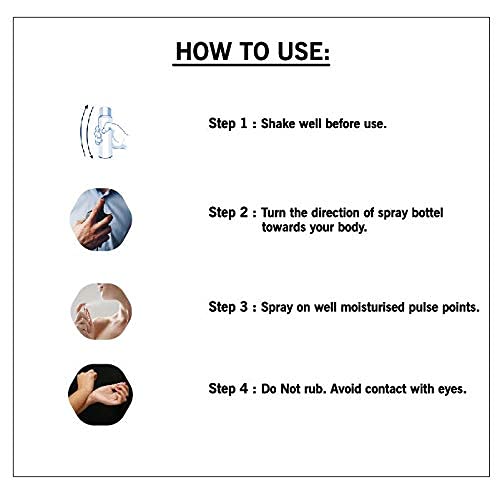 HOW TO USE:

Step 1 : Shake well before use.

Step 2 : Turn the direction of spray bottel towards your body.

Step 3 : Spray on well moisturised pulse points.

Step 4 : Do Not rub. Avoid contact with eyes.